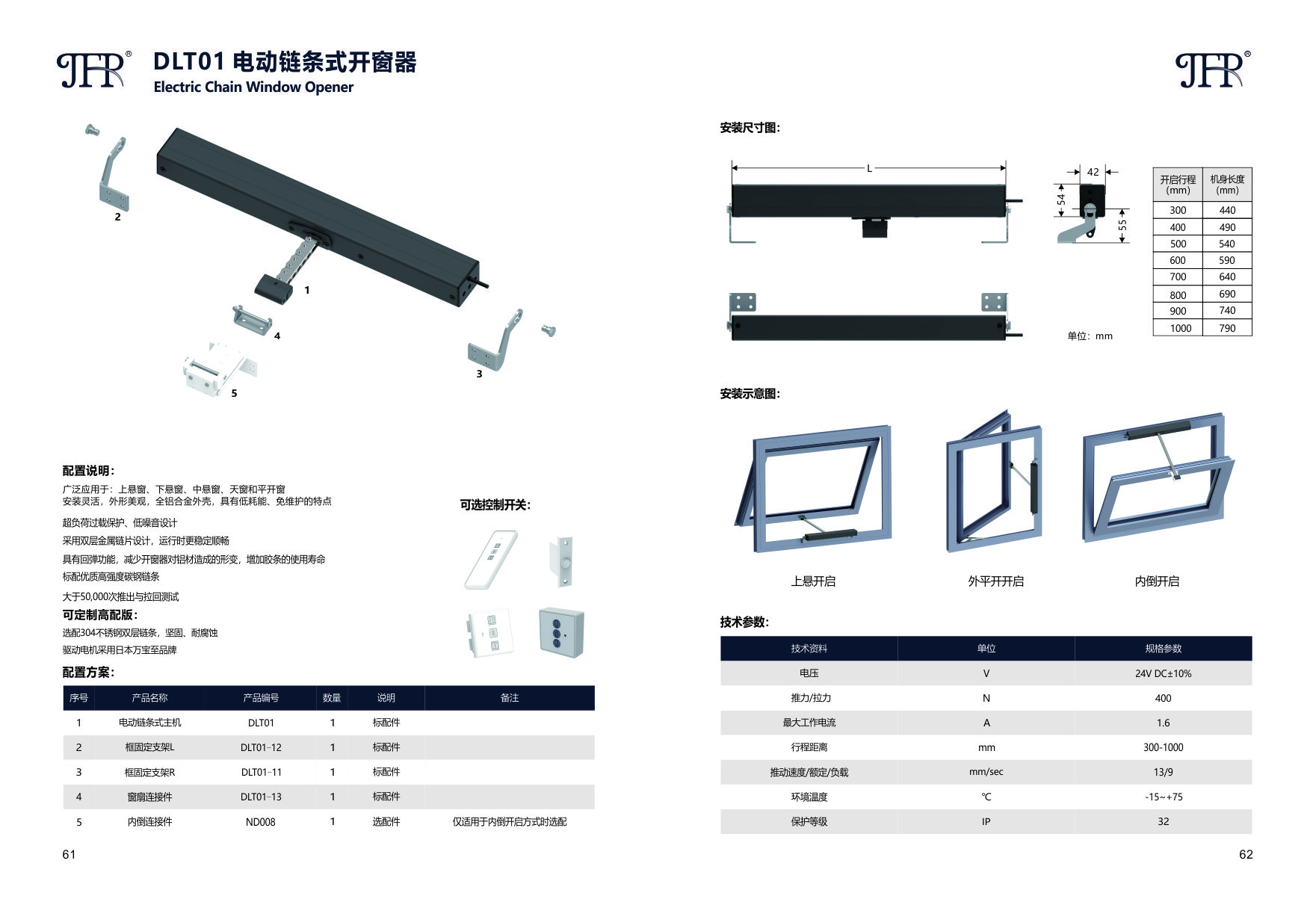 JFR®

DLT01 电动链条式开窗器
Electric Chain Window Opener

2
1
4
3
5

配置说明:
广泛应用于：上悬窗、下悬窗、中悬窗、天窗和平开窗
安装灵活，外形美观，全铝合金外壳，具有低耗能、免维护的特点

超负荷过载保护、低噪音设计

采用双层金属链片设计，运行时更稳定顺畅

具有回弹功能，减少开窗器对铝材造成的形变，增加胶条的使用寿命

标配优质高强度碳钢链条

大于50,000次推出与拉回测试

可定制高配版:
选配304不锈钢双层链条，坚固、耐腐蚀
驱动电机采用日本万宝至品牌

可选控制开关:

配置方案:

| 序号 | 产品名称 | 产品编号 | 数量 | 说明 | 备注 |
|---|---|---|---|---|---|
| 1 | 电动链条式主机 | DLT01 | 1 | 标配件 | |
| 2 | 框固定支架L | DLT01-12 | 1 | 标配件 | |
| 3 | 框固定支架R | DLT01-11 | 1 | 标配件 | |
| 4 | 窗扇连接件 | DLT01-13 | 1 | 标配件 | |
| 5 | 内倒连接件 | ND008 | 1 | 选配件 | 仅适用于内倒开启方式时选配 |

61

JFR®

安装尺寸图:

L
42
54
55
单位：mm

| 开启行程 (mm) | 机身长度 (mm) |
|---|---|
| 300 | 440 |
| 400 | 490 |
| 500 | 540 |
| 600 | 590 |
| 700 | 640 |
| 800 | 690 |
| 900 | 740 |
| 1000 | 790 |

安装示意图:

上悬开启
外平开开启
内倒开启

技术参数:

| 技术资料 | 单位 | 规格参数 |
|---|---|---|
| 电压 | V | 24V DC±10% |
| 推力/拉力 | N | 400 |
| 最大工作电流 | A | 1.6 |
| 行程距离 | mm | 300-1000 |
| 推动速度/额定/负载 | mm/sec | 13/9 |
| 环境温度 | ℃ | -15~+75 |
| 保护等级 | IP | 32 |

62